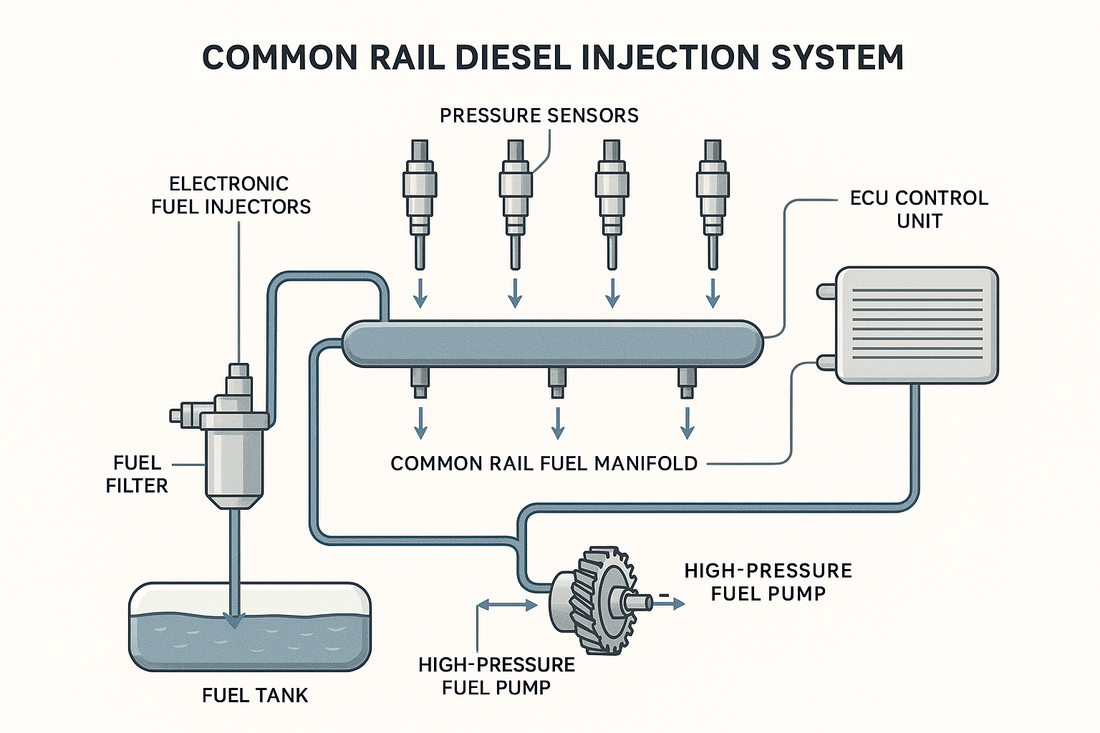 COMMON RAIL DIESEL INJECTION SYSTEM

PRESSURE SENSORS

ELECTRONIC FUEL INJECTORS

ECU CONTROL UNIT

FUEL FILTER

COMMON RAIL FUEL MANIFOLD

HIGH-PRESSURE FUEL PUMP

HIGH-PRESSURE FUEL PUMP

FUEL TANK