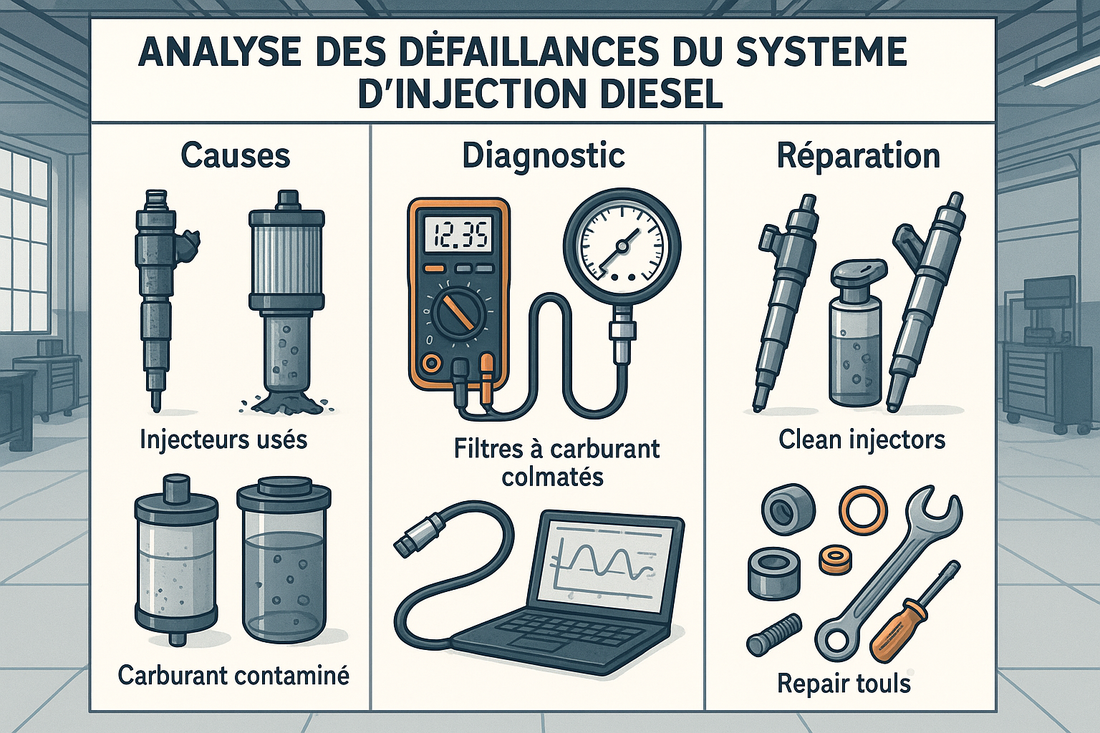 ANALYSE DES DÉFAILLANCES DU SYSTEME D'INJECTION DIESEL

Causes

Injecteurs usés

Carburant contaminé

Diagnostic

12.35

Filtres à carburant colmatés

Réparation

Clean injectors

Repair touls