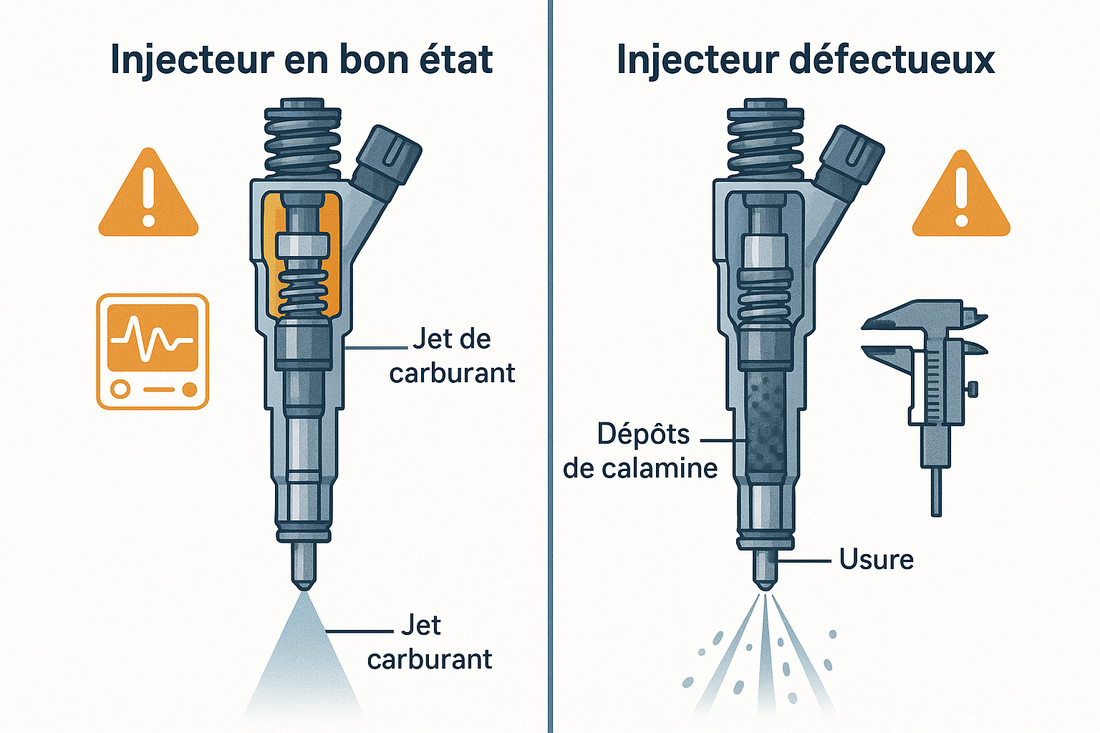 Injecteur en bon état

Jet de carburant

Jet carburant

Injecteur défectueux

Dépôts de calamine

Usure