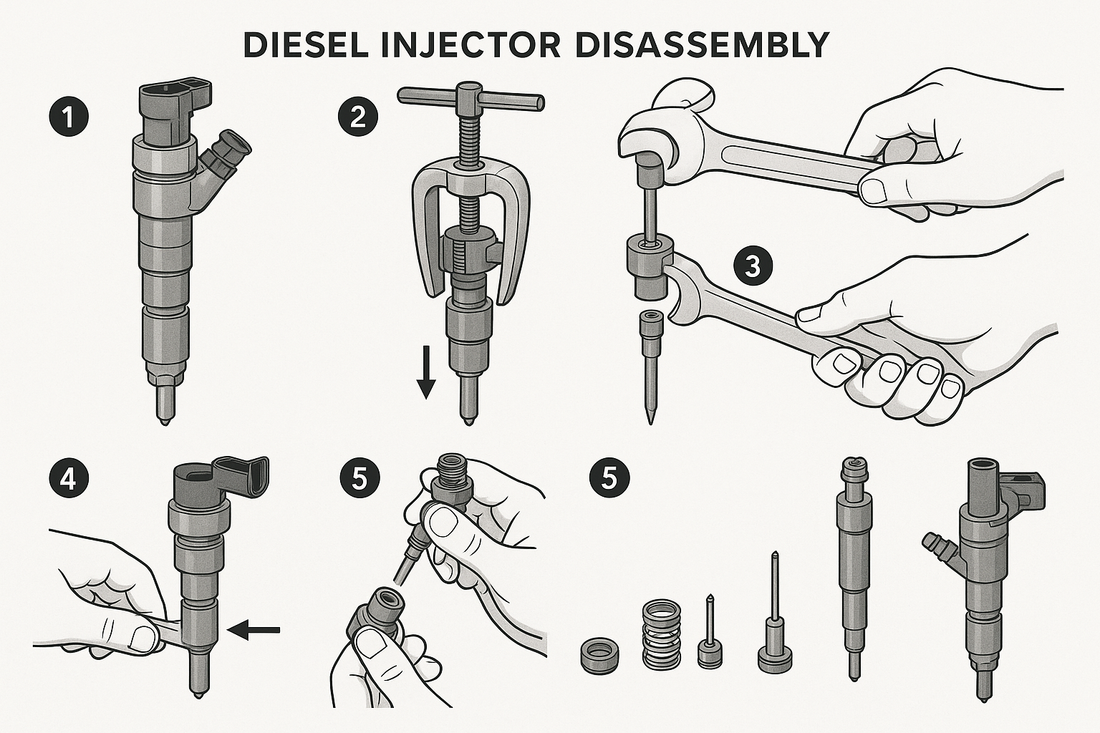 DIESEL INJECTOR DISASSEMBLY

1

2

3

4

5

5